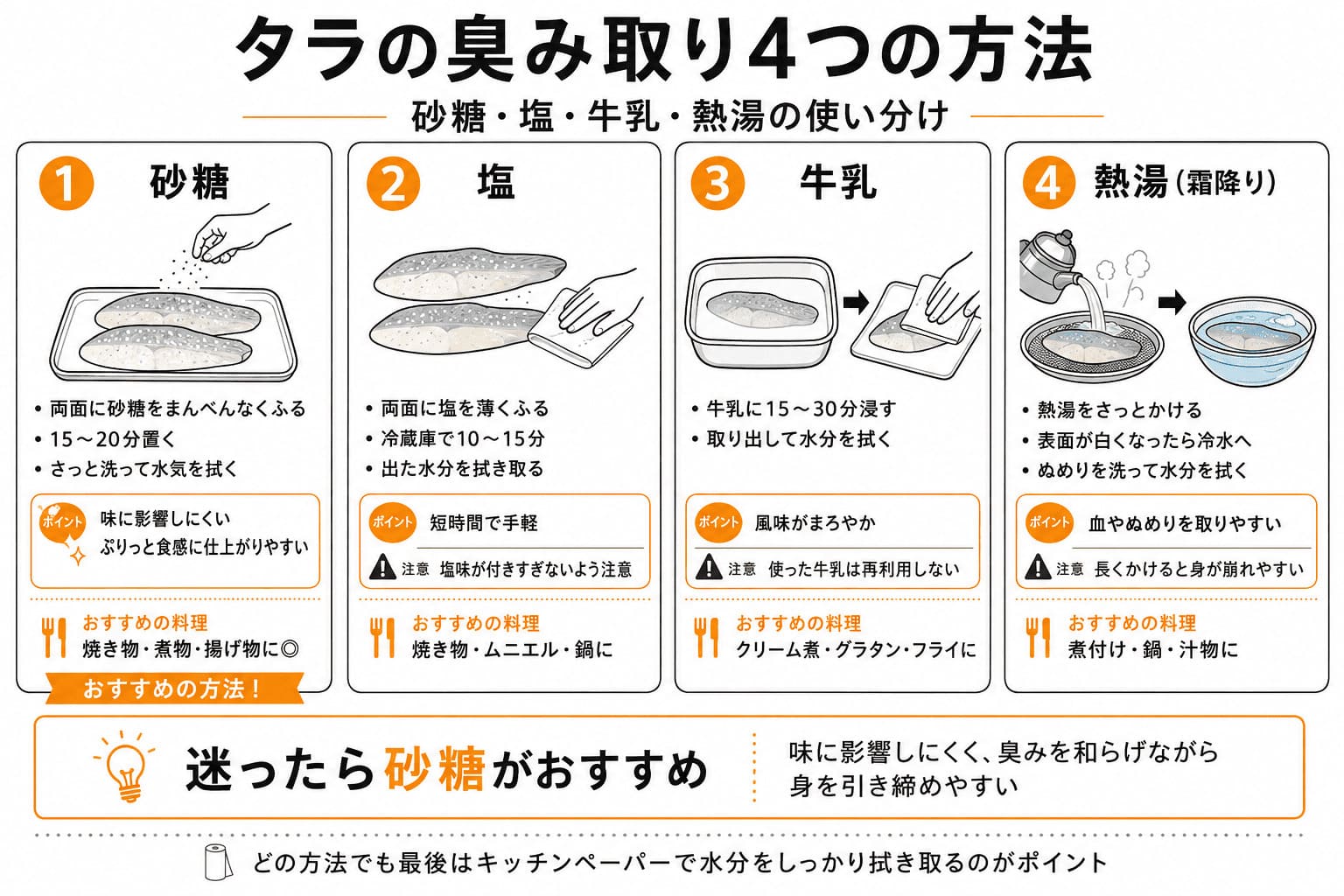 タラの臭み取り4つの方法

砂糖・塩・牛乳・熱湯の使い分け

1 砂糖

• 両面に砂糖をまんべんなくふる
• 15〜20分置く
• さっと洗って水気を拭く

ポイント 味に影響しにくい
ぷりっと食感に仕上がりやすい

おすすめの料理
焼き物・煮物・揚げ物に◎

おすすめの方法！

2 塩

• 両面に塩を薄くふる
• 冷蔵庫で10〜15分
• 出た水分を拭き取る

ポイント 短時間で手軽

注意 塩味が付きすぎないよう注意

おすすめの料理
焼き物・ムニエル・鍋に

3 牛乳

• 牛乳に15〜30分浸す
• 取り出して水分を拭く

ポイント 風味がまろやか

注意 使った牛乳は再利用しない

おすすめの料理
クリーム煮・グラタン・フライに

4 熱湯（霜降り）

• 熱湯をさっとかける
• 表面が白くなったら冷水へ
• ぬめりを洗って水分を拭く

ポイント 血やぬめりを取りやすい

注意 長くかけると身が崩れやすい

おすすめの料理
煮付け・鍋・汁物に

迷ったら砂糖がおすすめ

味に影響しにくく、臭みを和らげながら身を引き締めやすい

どの方法でも最後はキッチンペーパーで水分をしっかり拭き取るのがポイント